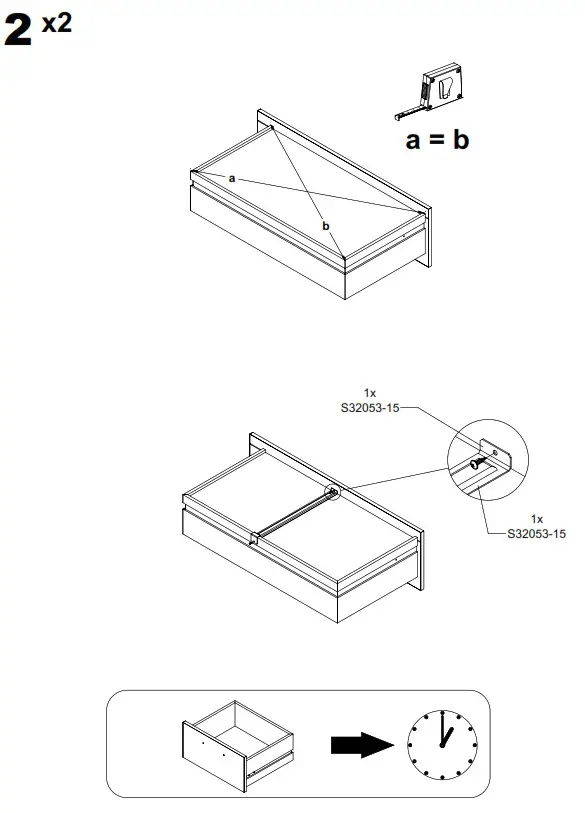 2 x2

a = b

a

b

1x
S32053-15

1x
S32053-15