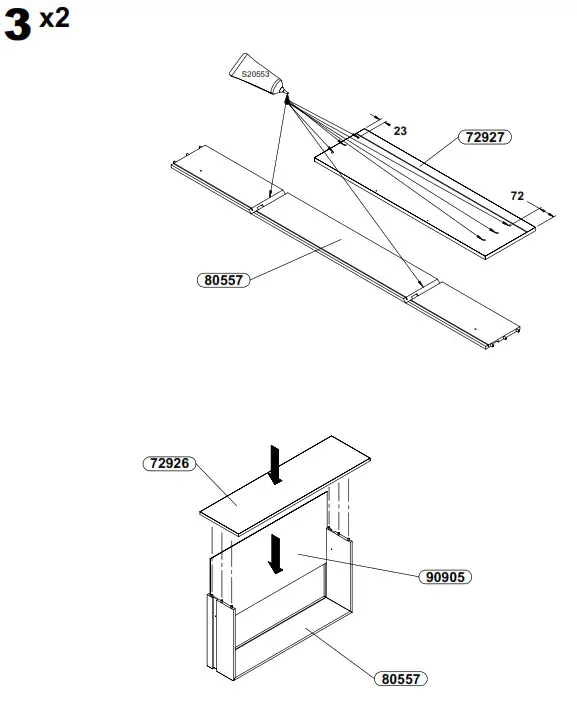 3 x2

S20553

23

72927

72

80557

72926

90905

80557