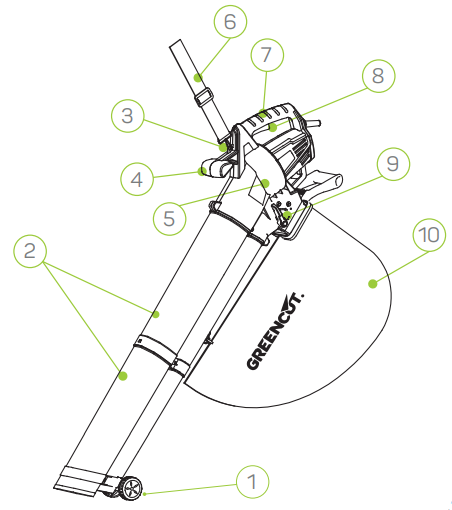 6
7
8
3
4
9
5
10
2
GREENCUT.
1