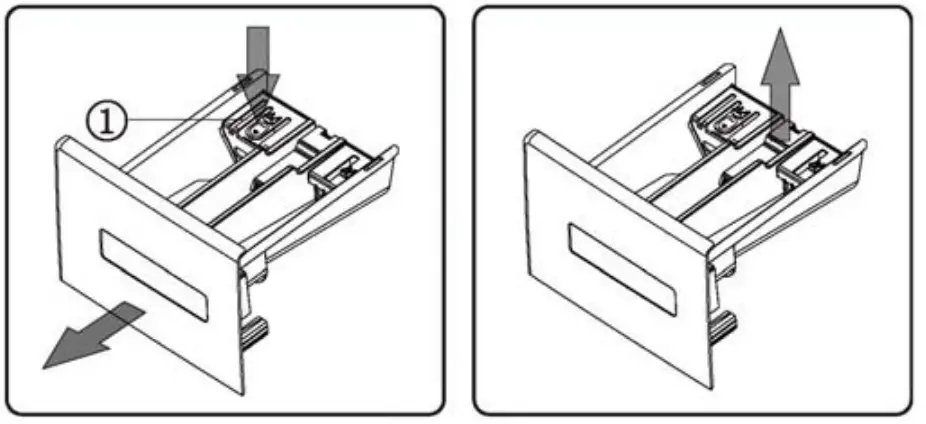 ①