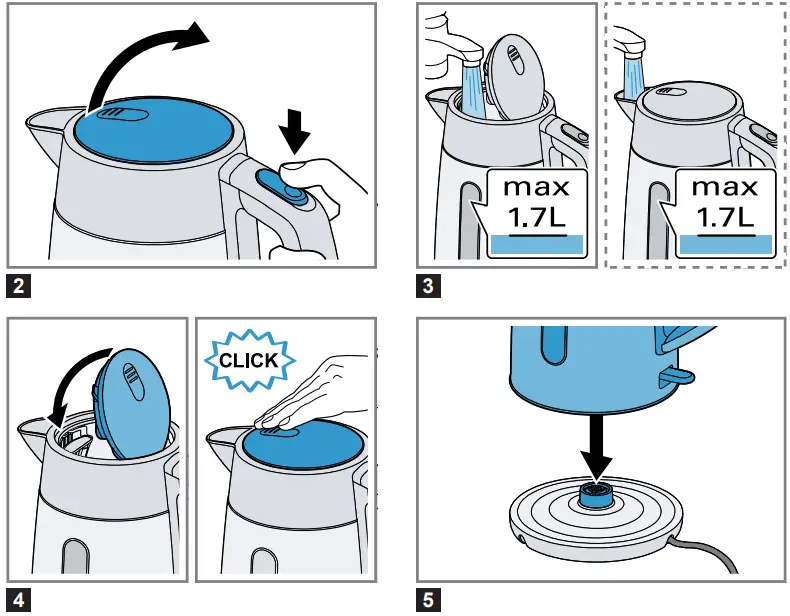 2

max
1.7L

max
1.7L

3

CLICK

4

5