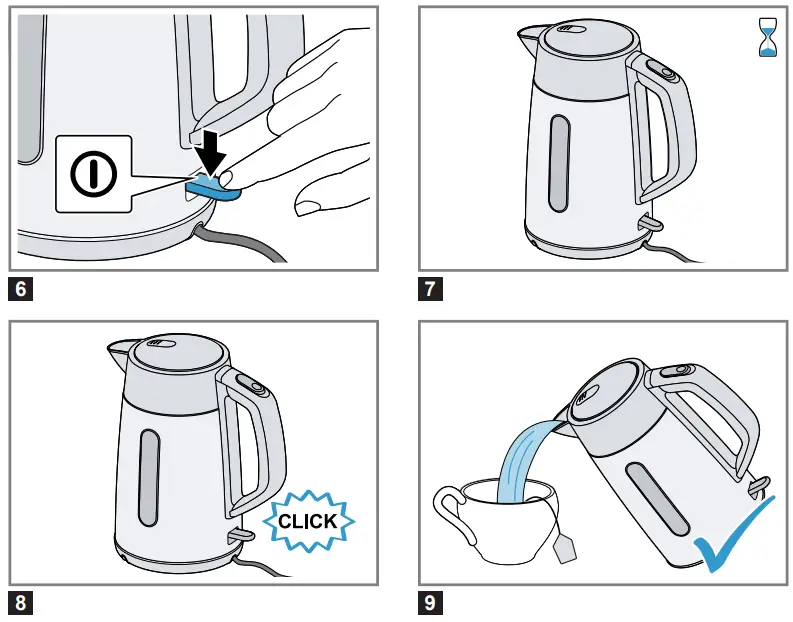 6

7

CLICK

8

9