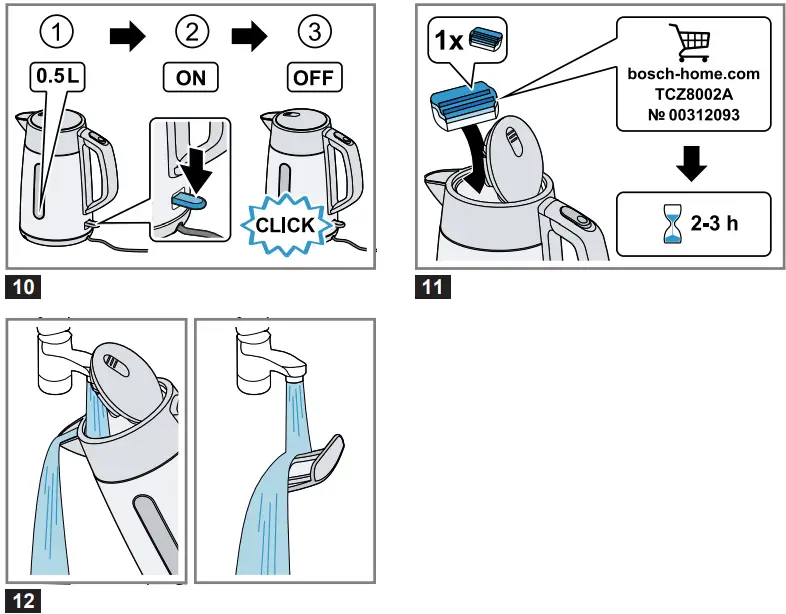 ① ② ③

0.5L

ON

OFF

CLICK

10

1x

bosch-home.com
TCZ8002A
№ 00312093

2-3 h

11

12