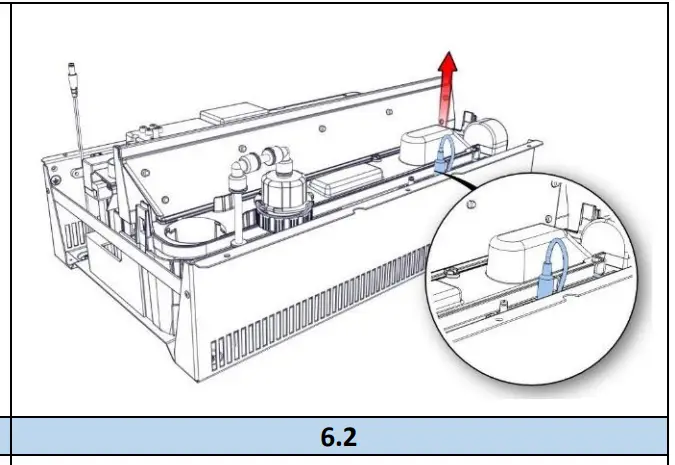 6.2