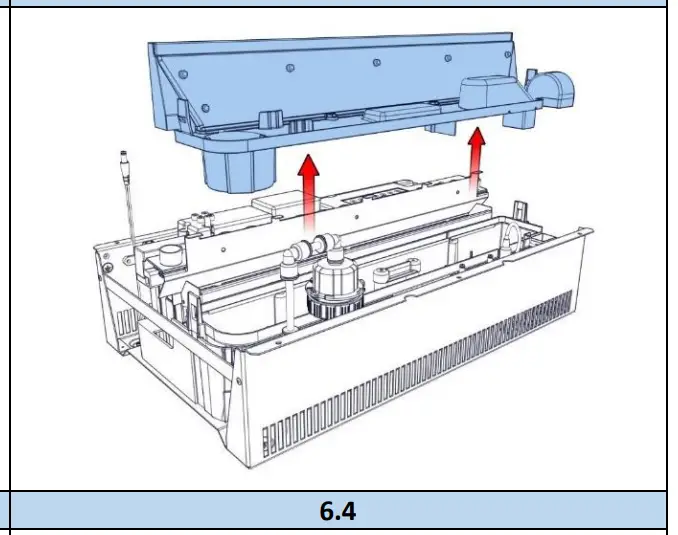 6.4