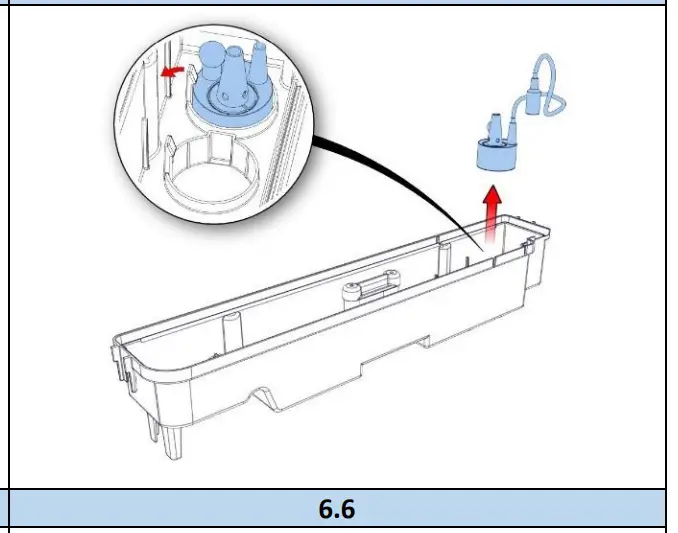 6.6