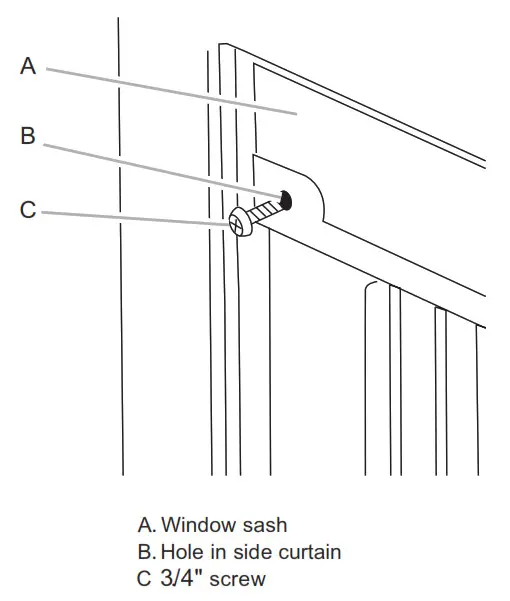 A

B

C

A. Window sash
B. Hole in side curtain
C 3/4" screw