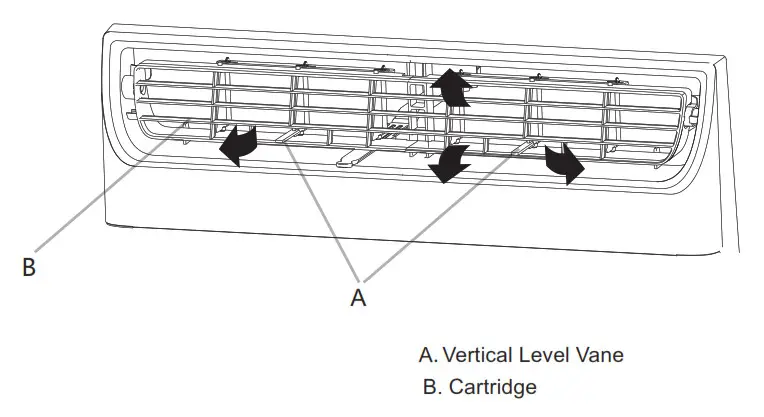 B

A

A. Vertical Level Vane
B. Cartridge