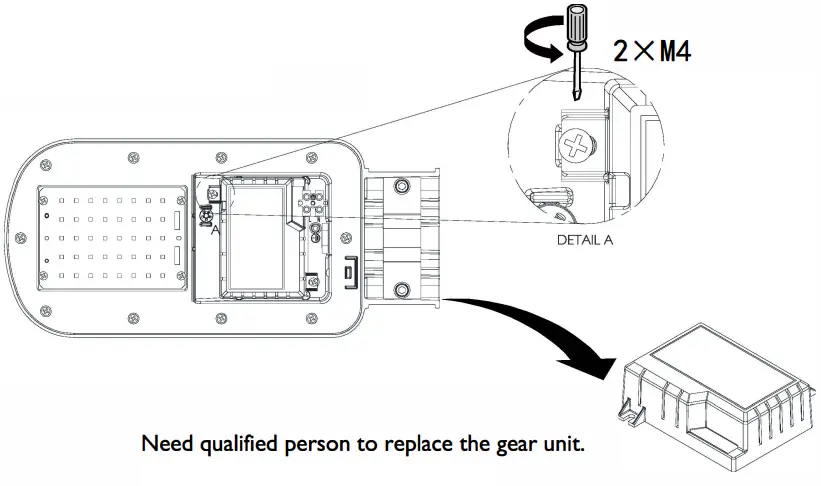 2×M4

A

DETAIL A

Need qualified person to replace the gear unit.