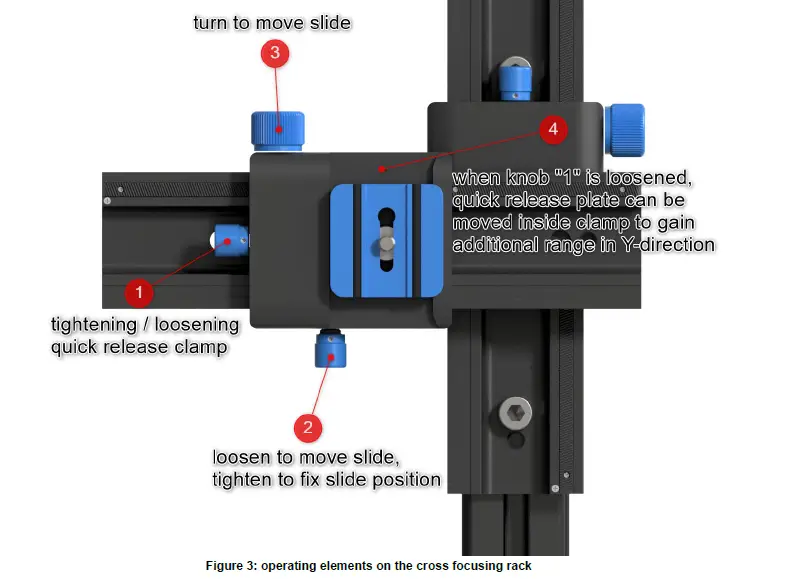 turn to move slide

3

4

when knob "1" is loosened, quick release plate can be moved inside clamp to gain additional range in Y-direction

1

tightening / loosening quick release clamp

2

loosen to move slide, tighten to fix slide position

Figure 3: operating elements on the cross focusing rack