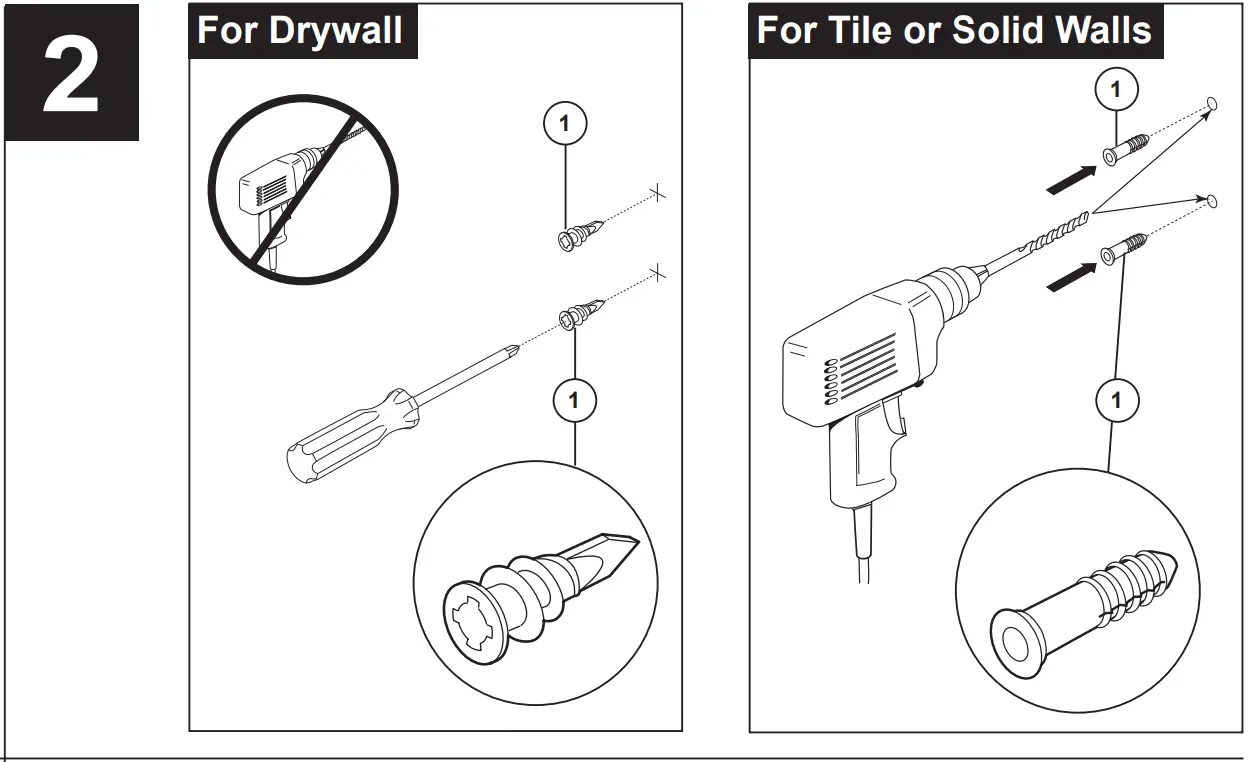 2

For Drywall

1

1

For Tile or Solid Walls

1

1