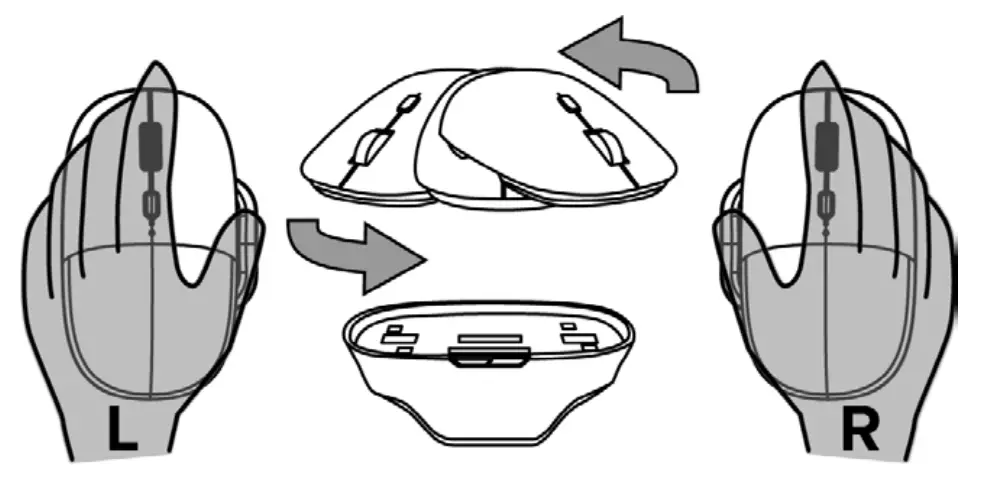 L

R