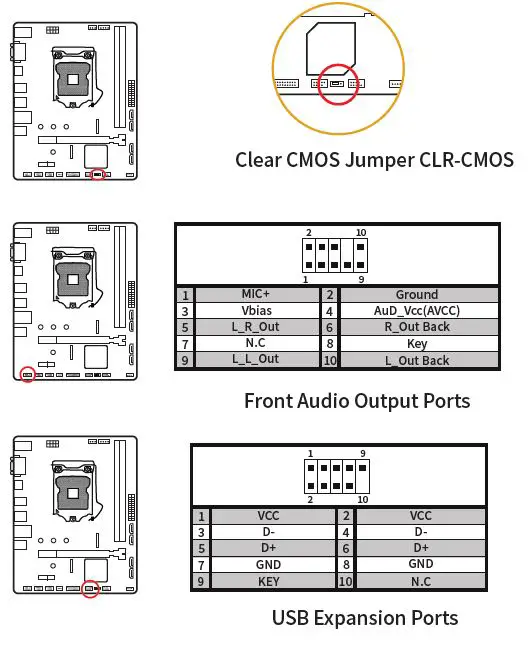 Clear CMOS Jumper CLR-CMOS

2 10
1 9

| 1 | MIC+ | 2 | Ground |
|---|---|---|---|
| 3 | Vbias | 4 | AuD_Vcc(AVCC) |
| 5 | L_R_Out | 6 | R_Out Back |
| 7 | N.C | 8 | Key |
| 9 | L_L_Out | 10 | L_Out Back |

Front Audio Output Ports

1 9
2 10

| 1 | VCC | 2 | VCC |
|---|---|---|---|
| 3 | D- | 4 | D- |
| 5 | D+ | 6 | D+ |
| 7 | GND | 8 | GND |
| 9 | KEY | 10 | N.C |

USB Expansion Ports