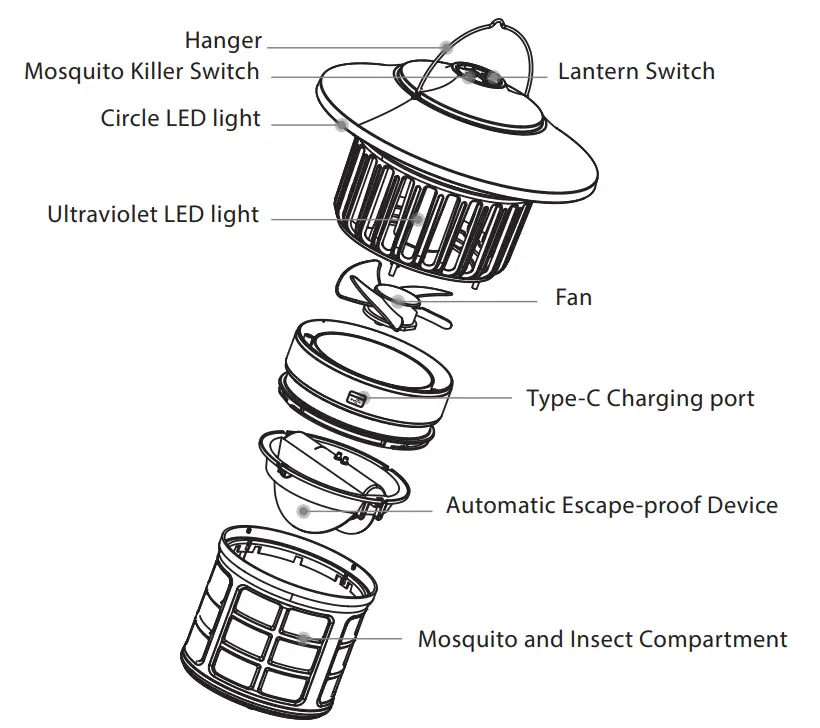 Hanger
Mosquito Killer Switch
Lantern Switch
Circle LED light
Ultraviolet LED light
Fan
Type-C Charging port
Automatic Escape-proof Device
Mosquito and Insect Compartment