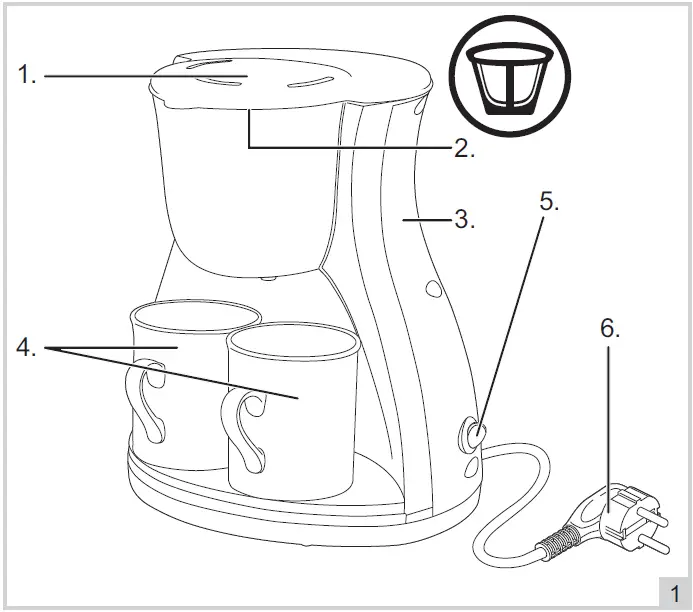 1.
2.
3.
5.
4.
6.
1