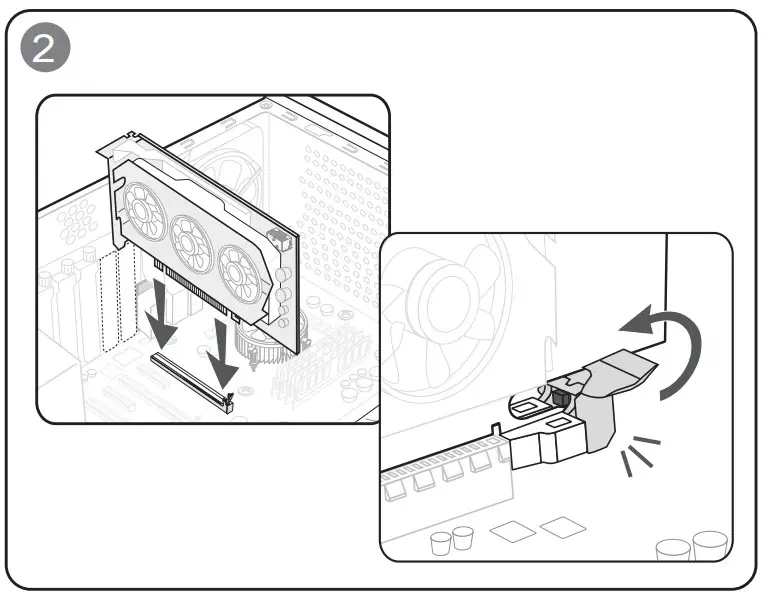 2