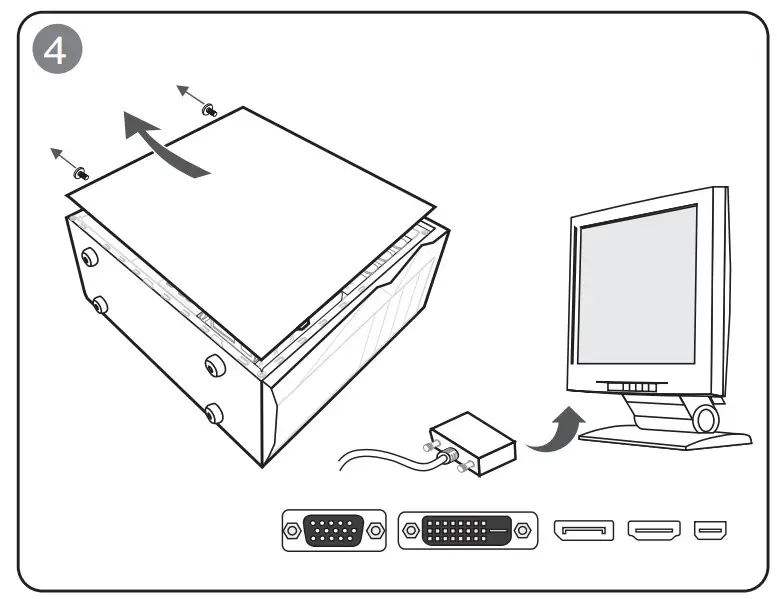 4