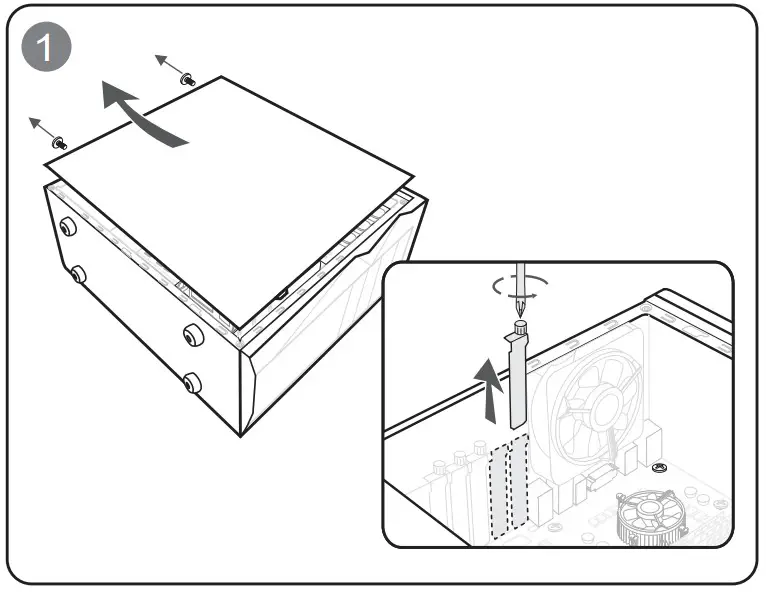 1