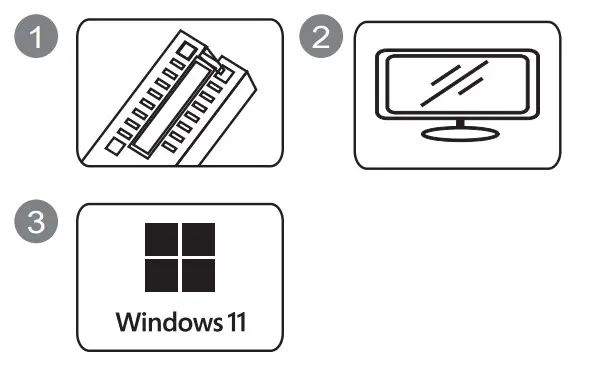 1

2

3

Windows 11