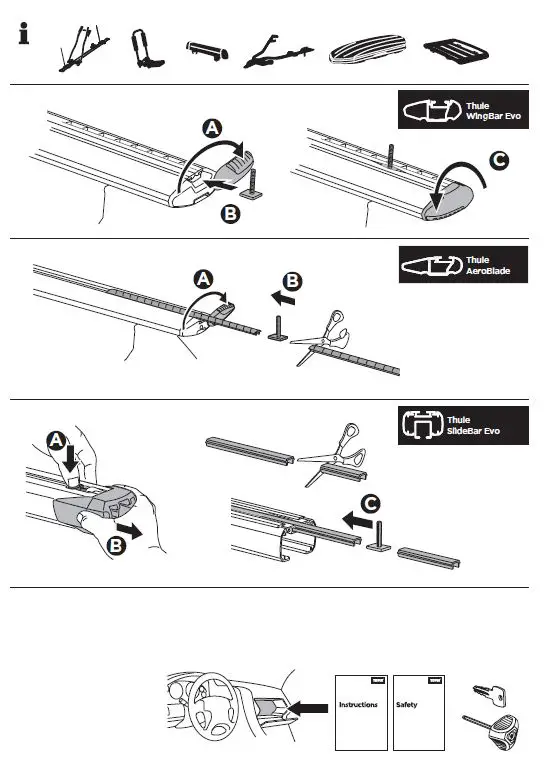 i

Thule WingBar Evo

A

B

C

Thule AeroBlade

A

B

Thule SlideBar Evo

A

B

C

Instructions

Safety