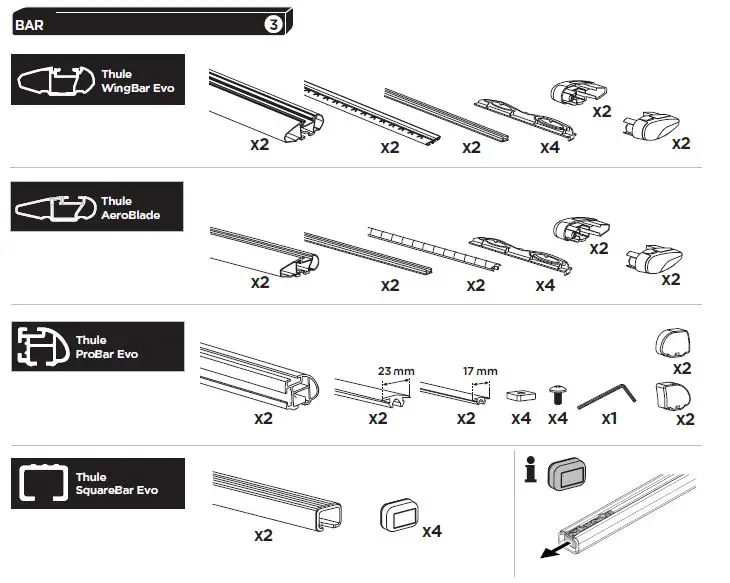 BAR 3

Thule WingBar Evo

x2 x2 x2 x4 x2 x2

Thule AeroBlade

x2 x2 x2 x4 x2 x2

Thule ProBar Evo

23 mm 17 mm

x2 x2 x2 x4 x4 x1 x2 x2

Thule SquareBar Evo

x2 x4

i