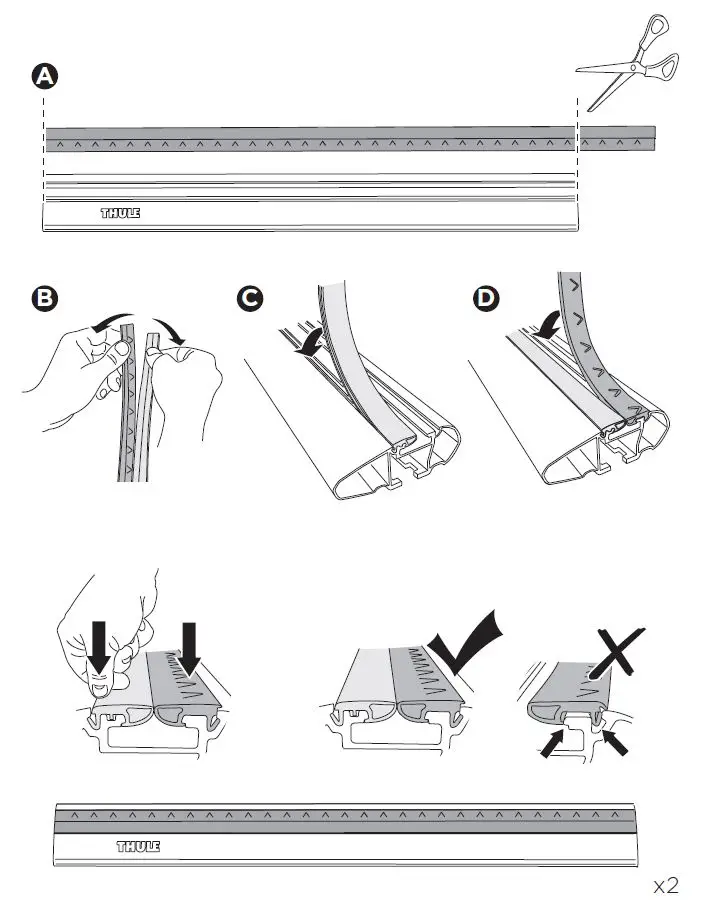 A

THULE

B

C

D

THULE

x2