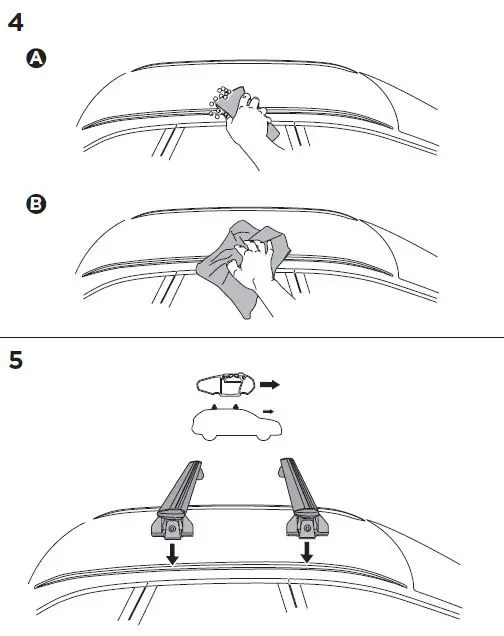 4

A

B

5