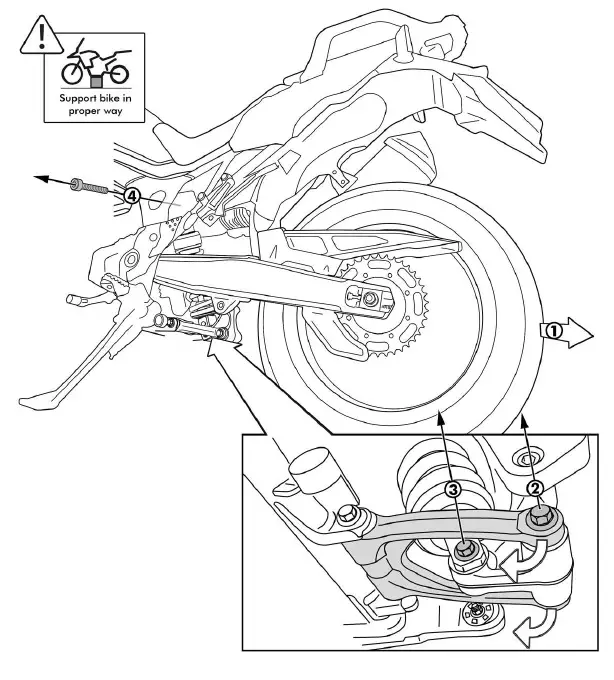 Support bike in proper way

4

1

3

2