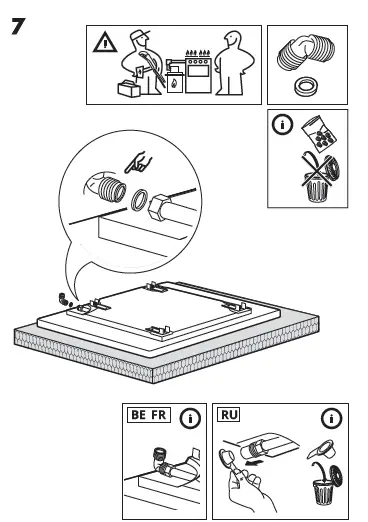 7

BE FR

RU