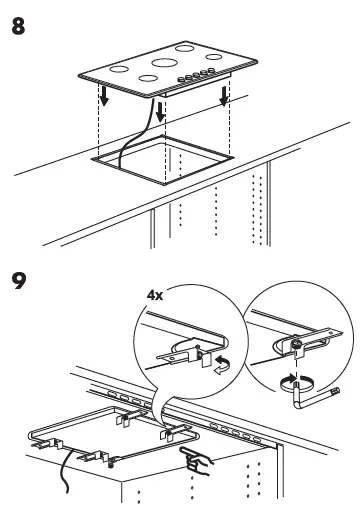 8

9

4x