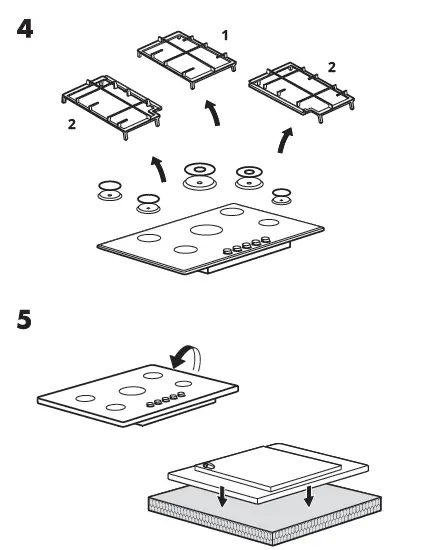 4

1

2

2

5