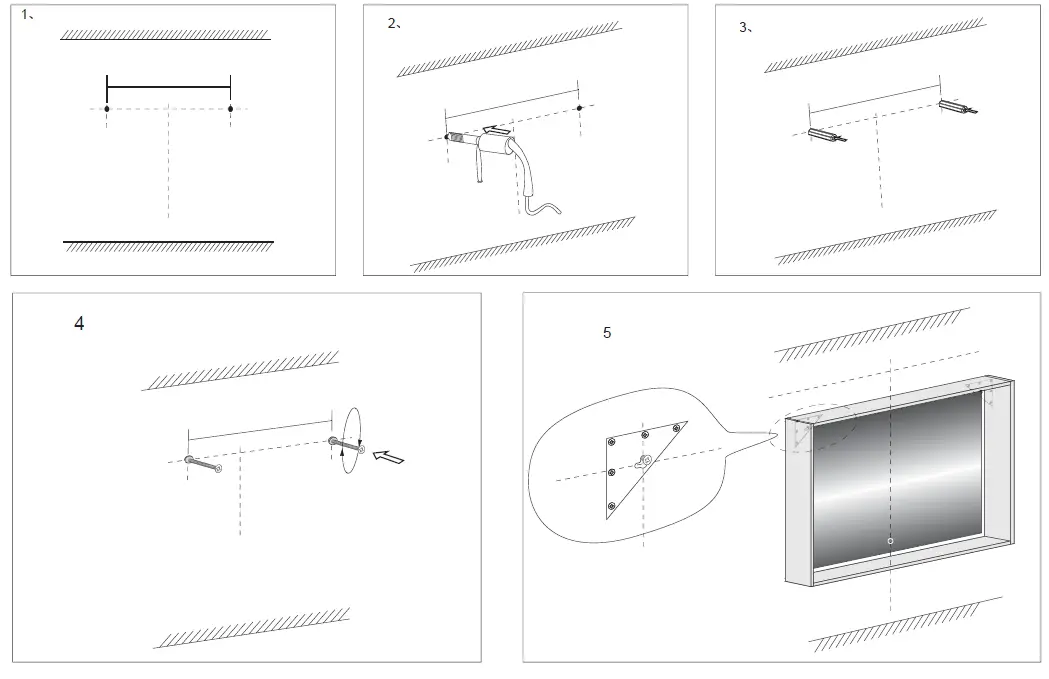 1、

2、

3、

4

5