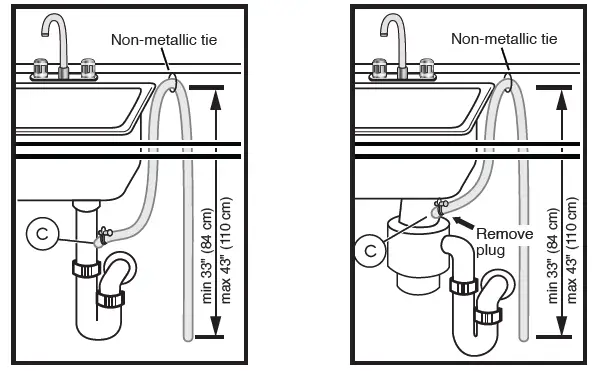 Non-metallic tie

C

min 33" (84 cm)
max 43" (110 cm)

Non-metallic tie

Remove plug

C

min 33" (84 cm)
max 43" (110 cm)