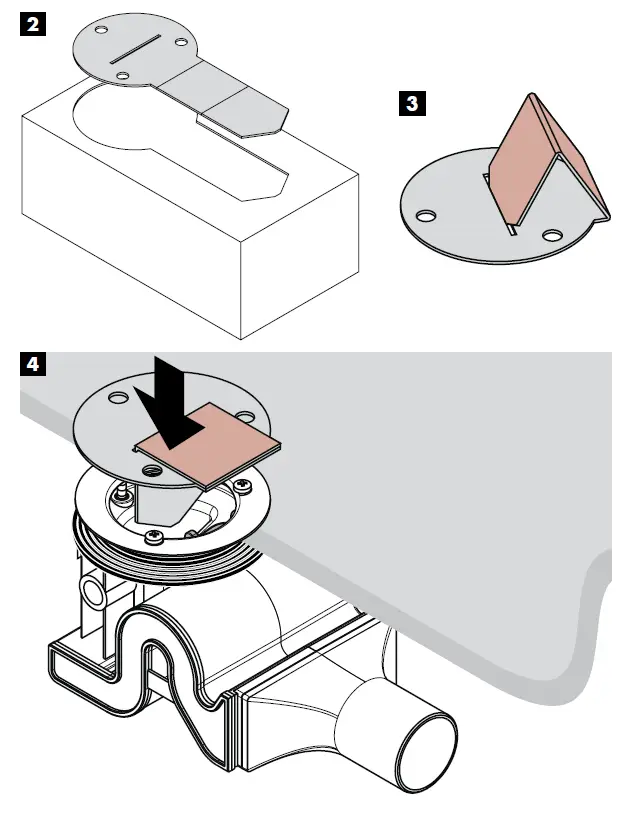 2

3

4