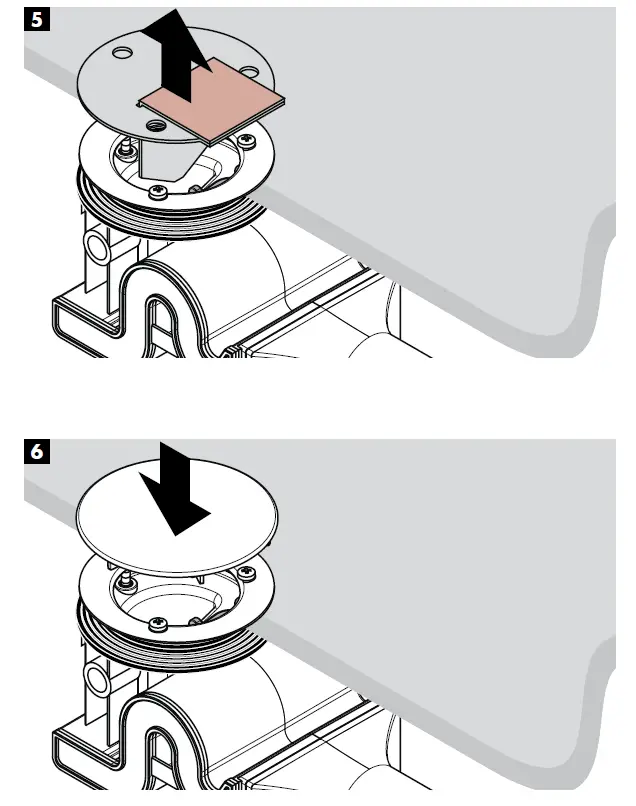 5

6