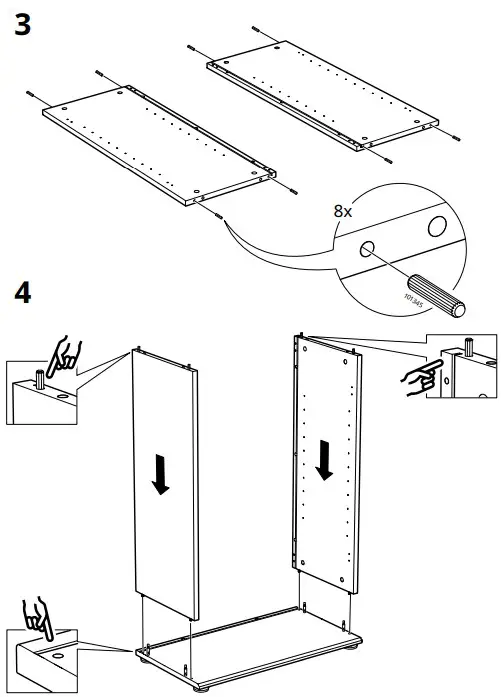 3

8x

101345

4