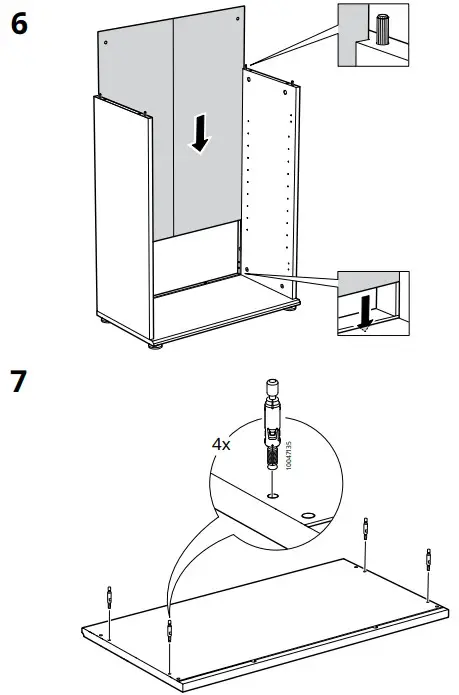 6

7

4x

10047135