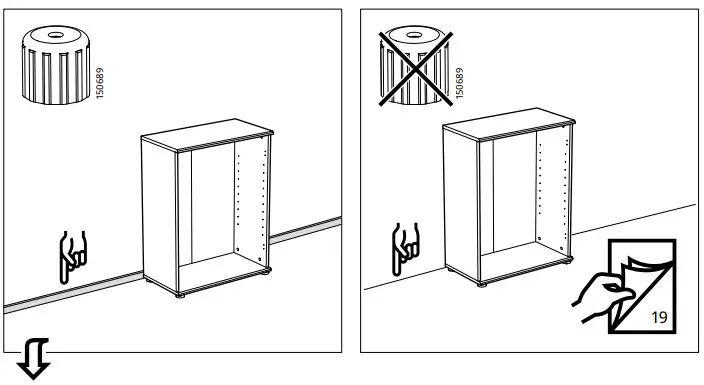 150689

150689

19