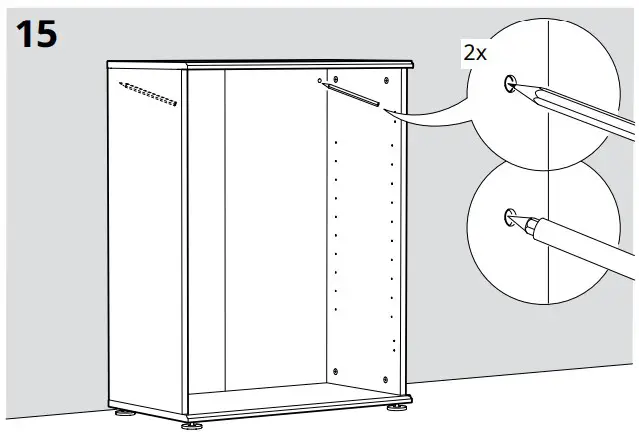 15

2x