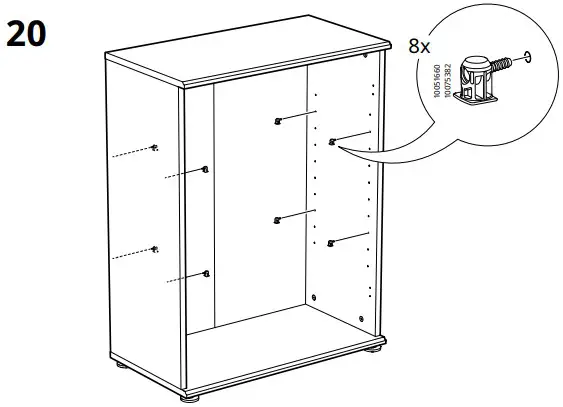 20

8x

10051660
10075382