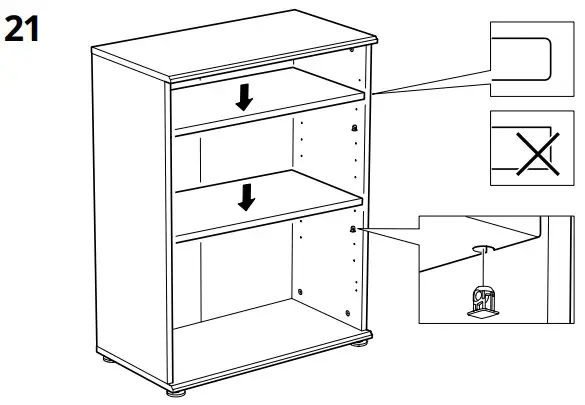 21