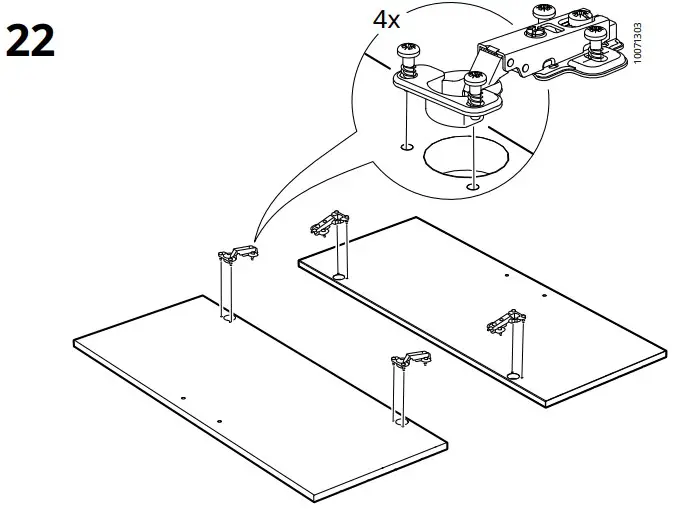 22

4x

10071303