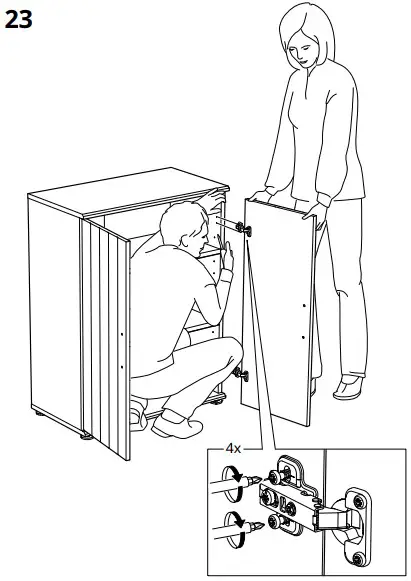 23

4x