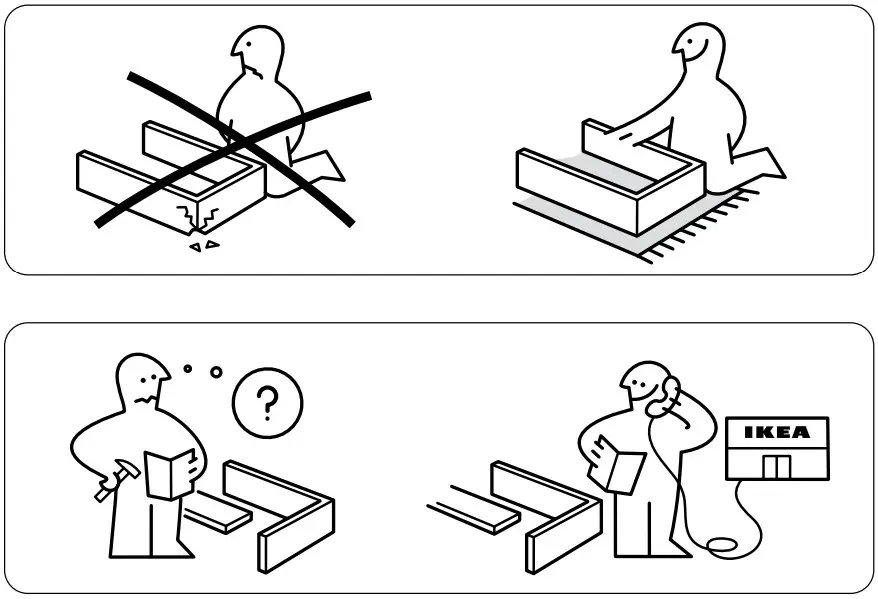 ?

IKEA