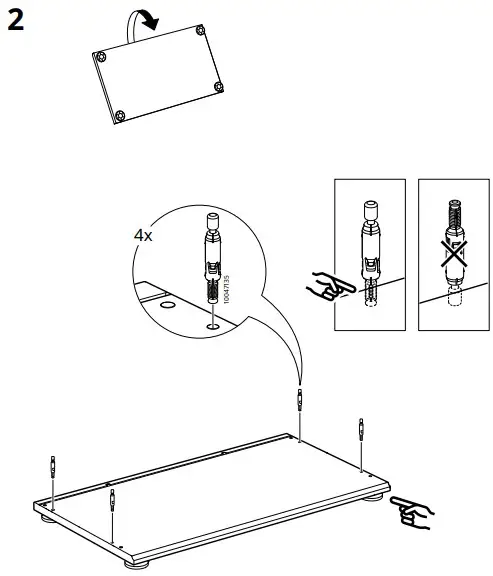 2

4x

10047135