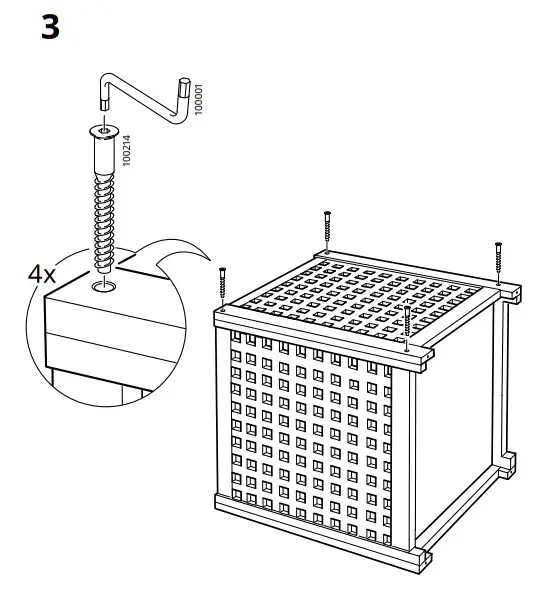 3

100001

100214

4x