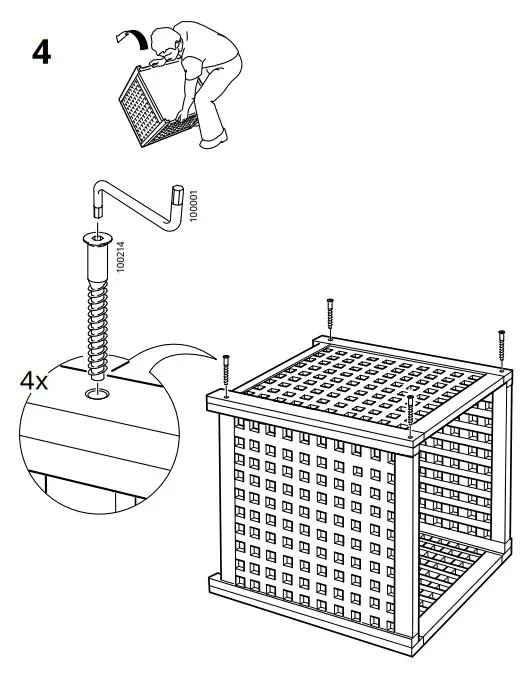 4

100001

100214

4x