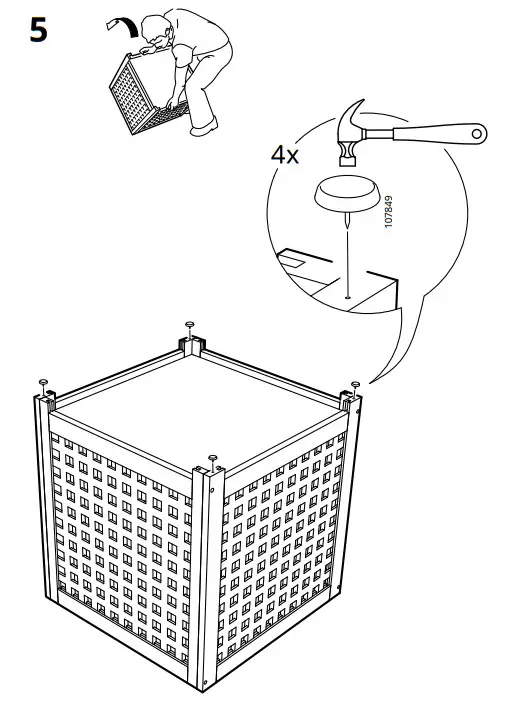 5

4x

107849