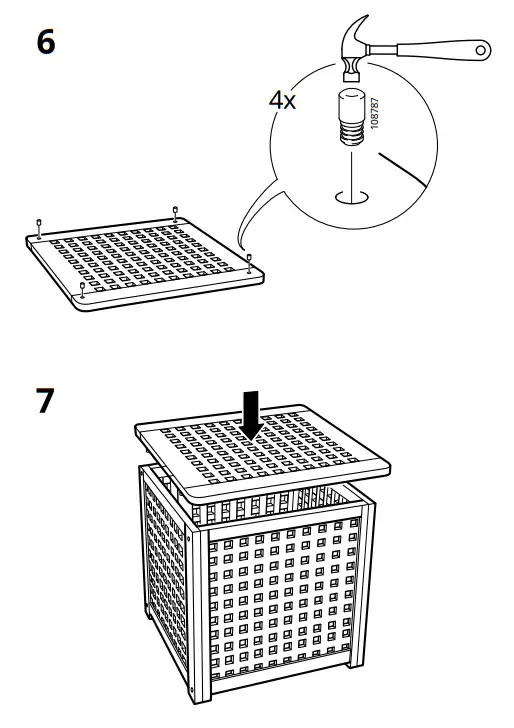 6

4x

108787

7