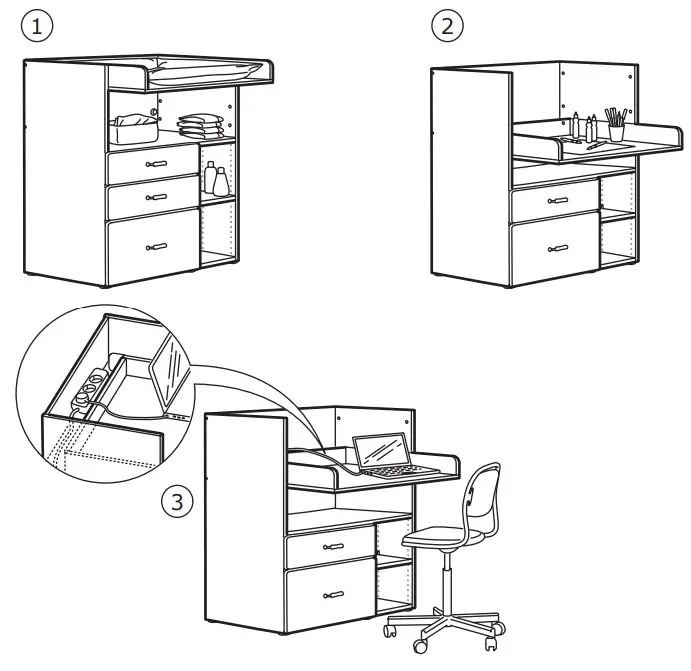 1

2

3